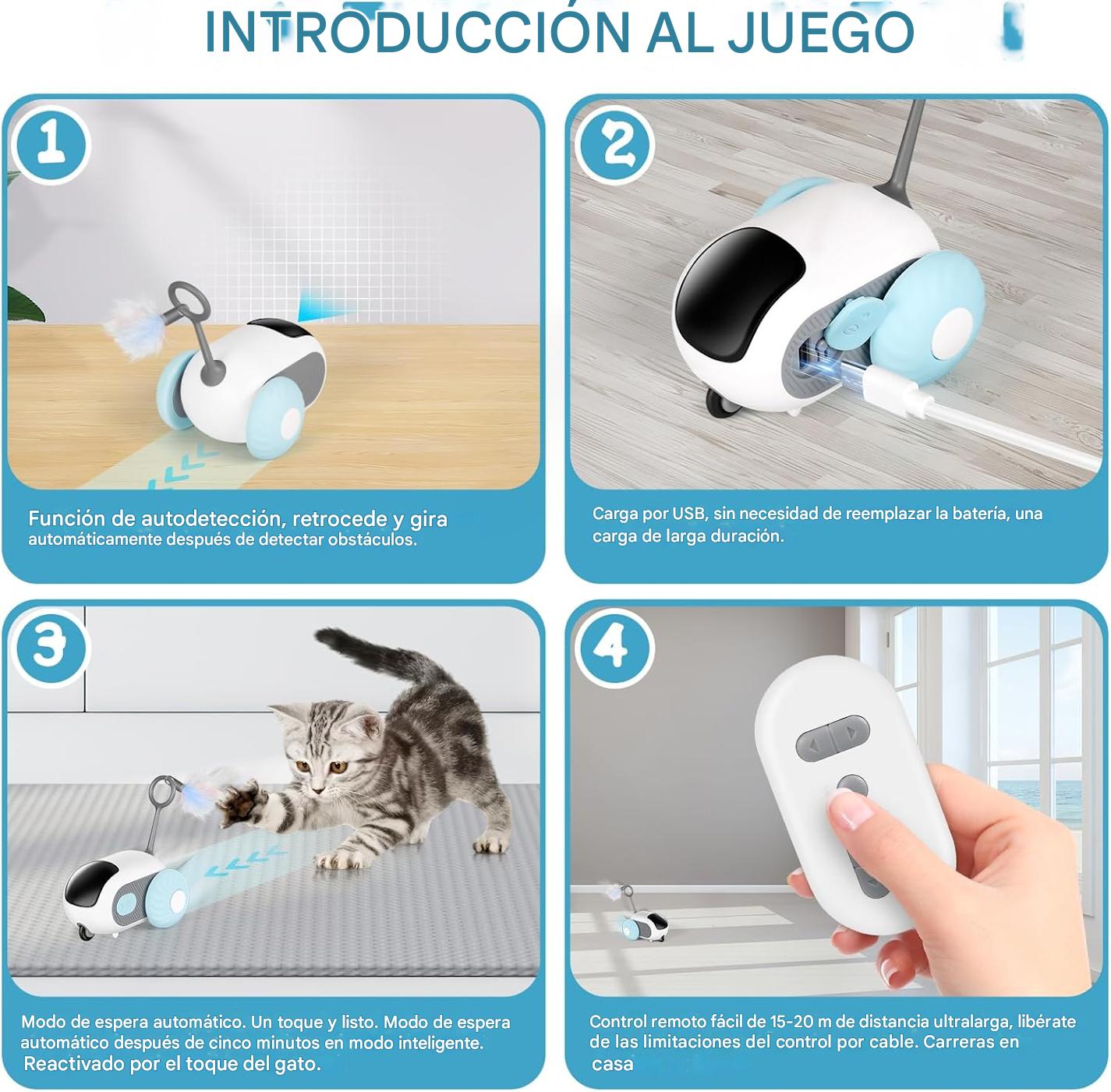 INTRODUCCIÓN AL JUEGO

1

Función de autodetección, retrocede y gira automáticamente después de detectar obstáculos.

2

Carga por USB, sin necesidad de reemplazar la batería, una carga de larga duración.

3

Modo de espera automático. Un toque y listo. Modo de espera automático después de cinco minutos en modo inteligente. Reactivado por el toque del gato.

4

Control remoto fácil de 15-20 m de distancia ultralarga, libérate de las limitaciones del control por cable. Carreras en casa